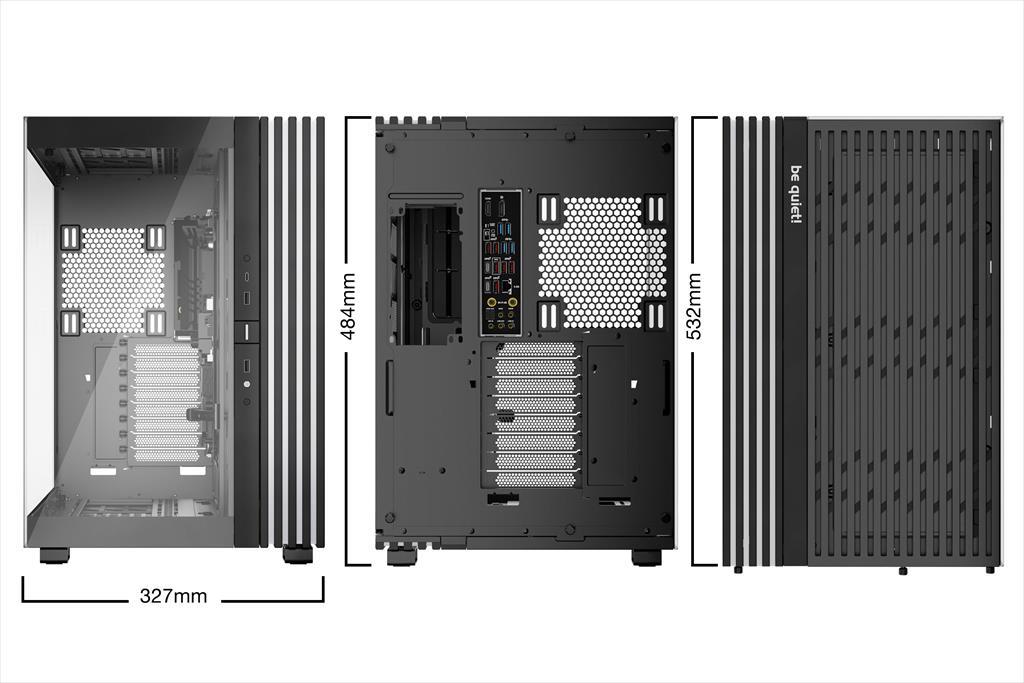 327mm

484mm

532mm

be quiet!